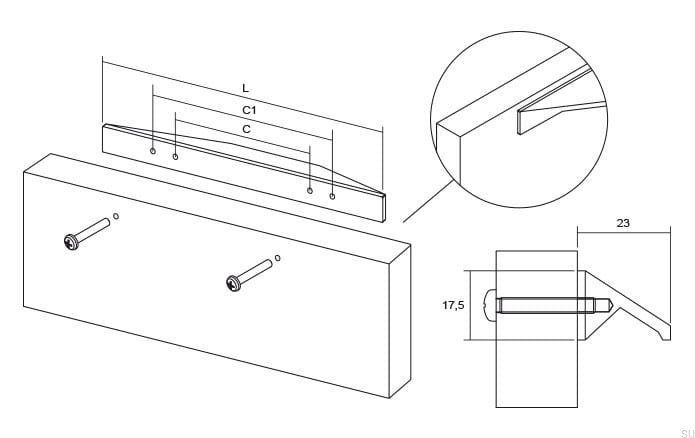 L
C1
C
23
17,5
SU